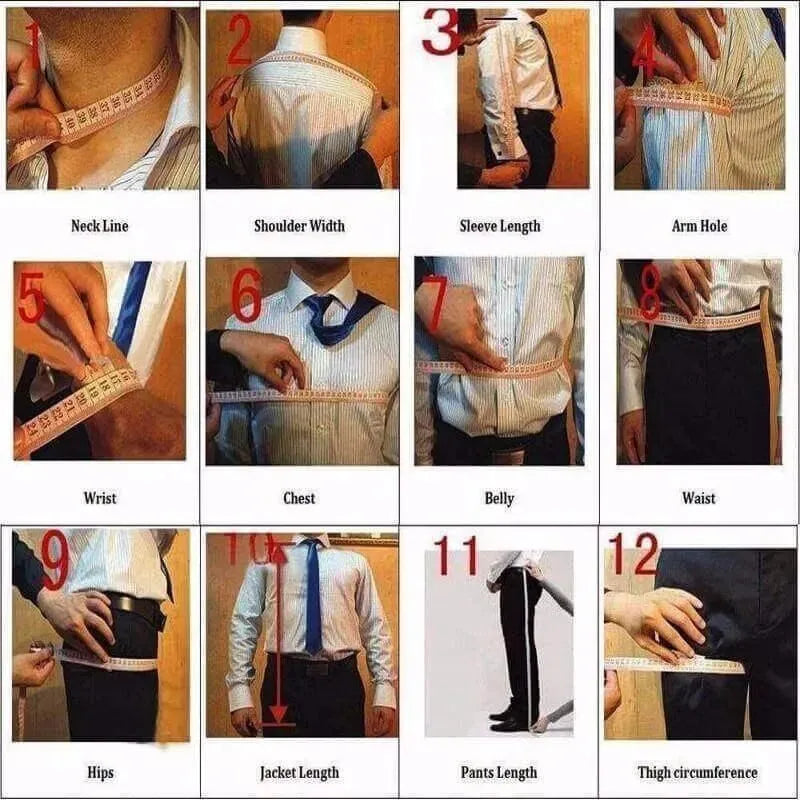 1
Neck Line

2
Shoulder Width

3
Sleeve Length

4
Arm Hole

5
Wrist

6
Chest

7
Belly

8
Waist

9
Hips

10
Jacket Length

11
Pants Length

12
Thigh circumference