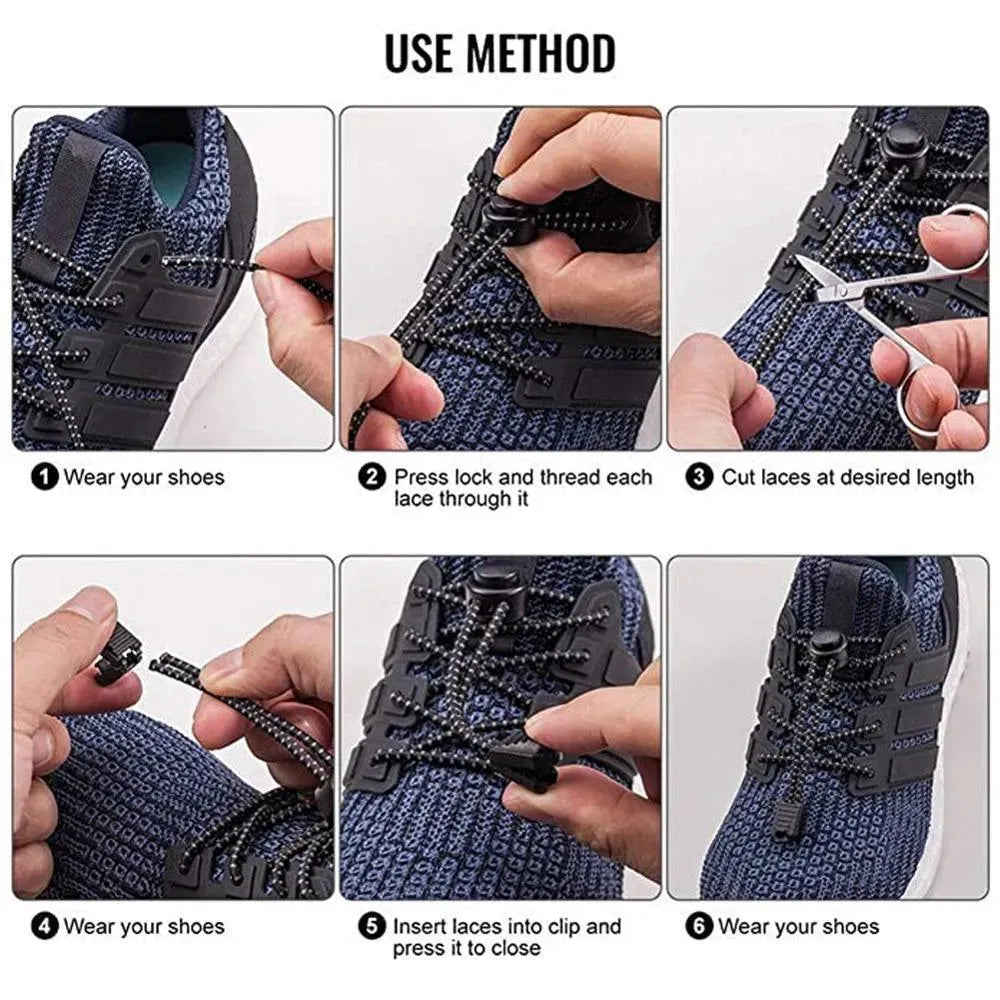 USE METHOD

1 Wear your shoes

2 Press lock and thread each lace through it

3 Cut laces at desired length

4 Wear your shoes

5 Insert laces into clip and press it to close

6 Wear your shoes