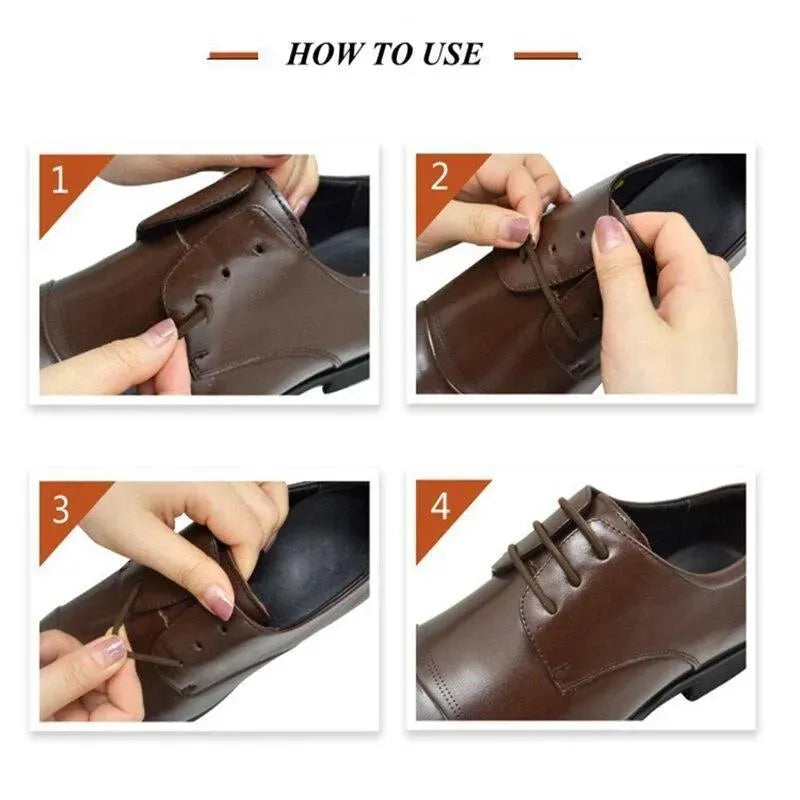 HOW TO USE

1

2

3

4